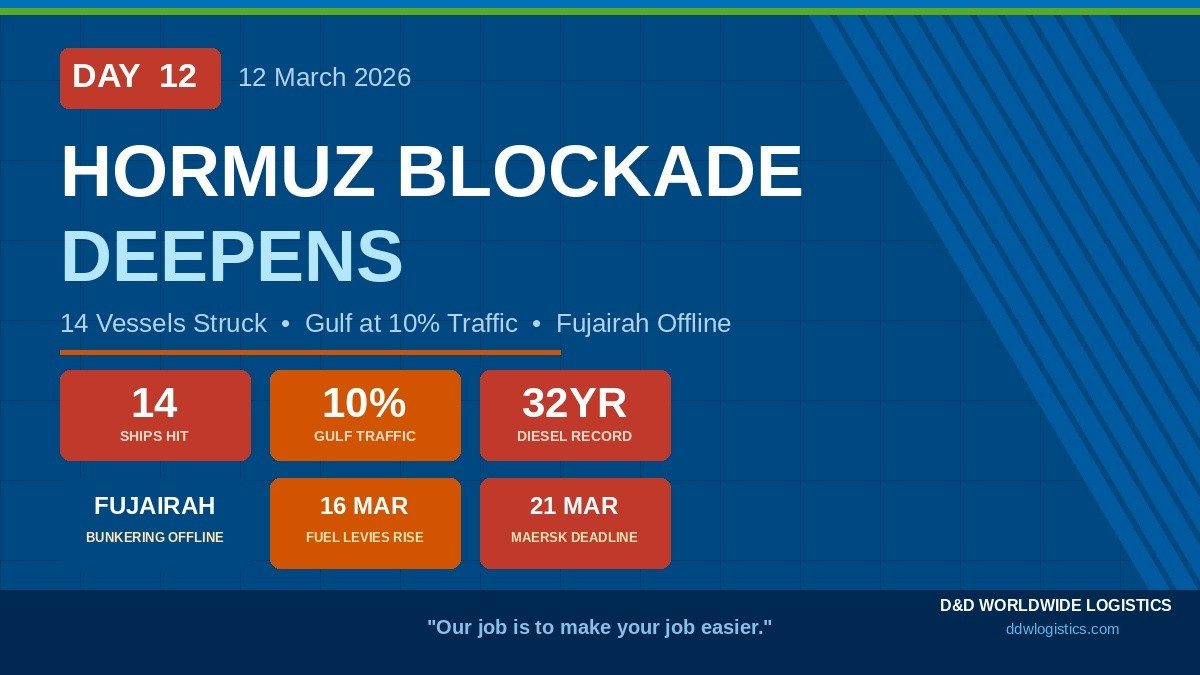 DAY 12

12 March 2026

HORMUZ BLOCKADE DEEPENS

14 Vessels Struck • Gulf at 10% Traffic • Fujairah Offline

14
SHIPS HIT

10%
GULF TRAFFIC

32YR
DIESEL RECORD

FUJAIRAH
BUNKERING OFFLINE

16 MAR
FUEL LEVIES RISE

21 MAR
MAERSK DEADLINE

"Our job is to make your job easier."

D&D WORLDWIDE LOGISTICS
ddwlogistics.com